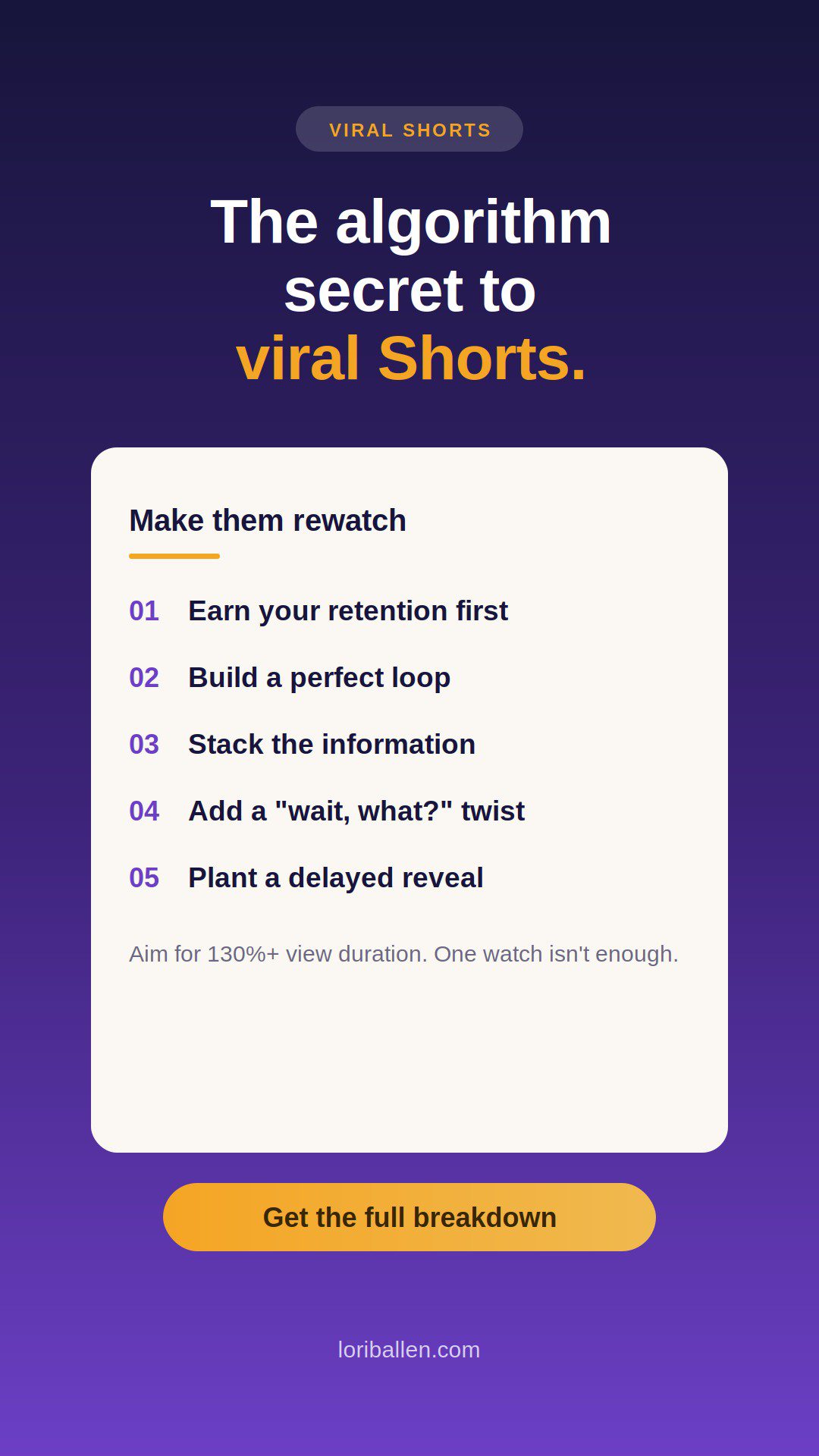 VIRAL SHORTS

The algorithm secret to viral Shorts.

Make them rewatch

01 Earn your retention first

02 Build a perfect loop

03 Stack the information

04 Add a "wait, what?" twist

05 Plant a delayed reveal

Aim for 130%+ view duration. One watch isn't enough.

Get the full breakdown

loriballen.com