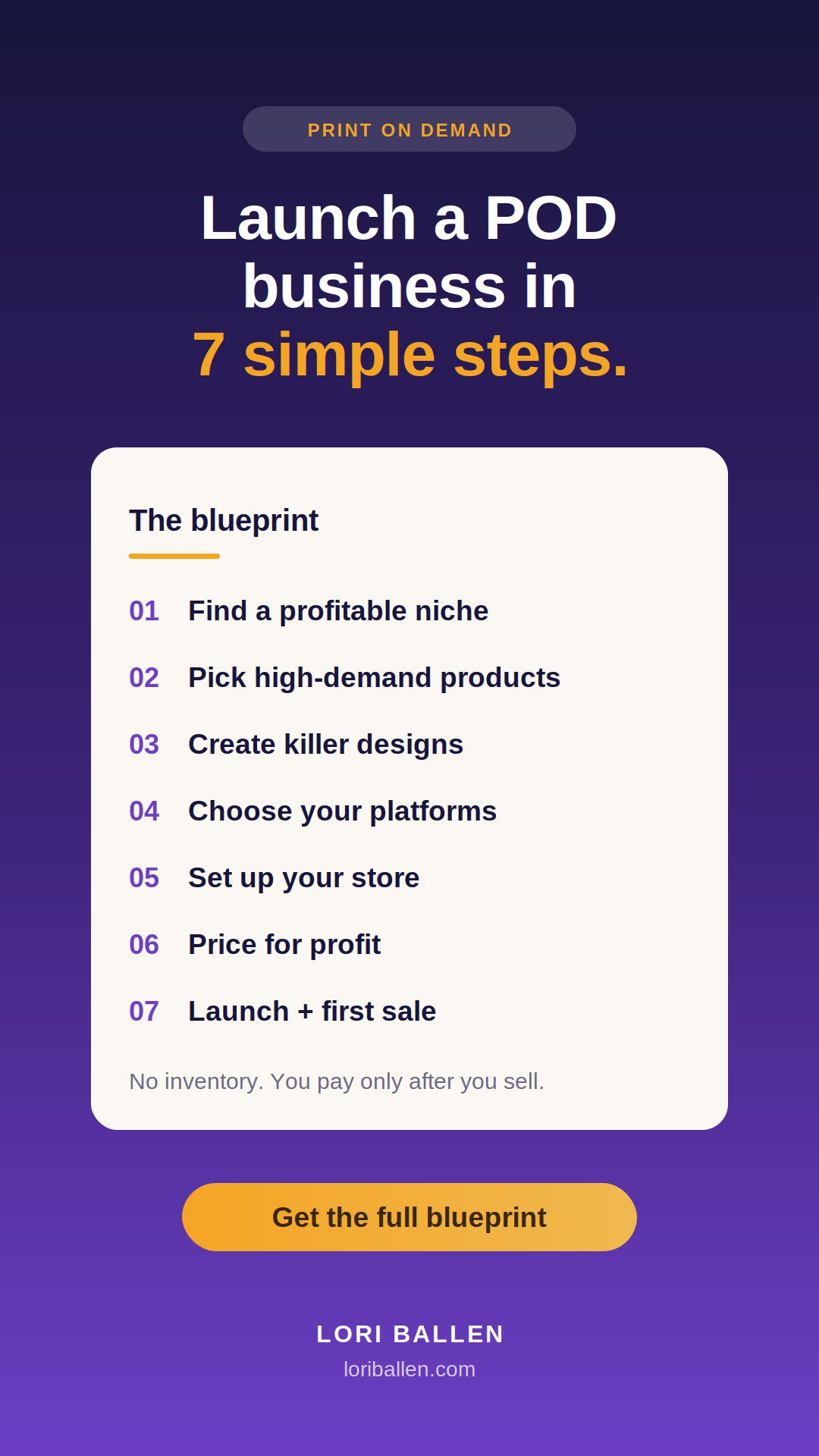 PRINT ON DEMAND

Launch a POD business in 7 simple steps.

The blueprint

01 Find a profitable niche

02 Pick high-demand products

03 Create killer designs

04 Choose your platforms

05 Set up your store

06 Price for profit

07 Launch + first sale

No inventory. You pay only after you sell.

Get the full blueprint

LORI BALLEN
loriballen.com