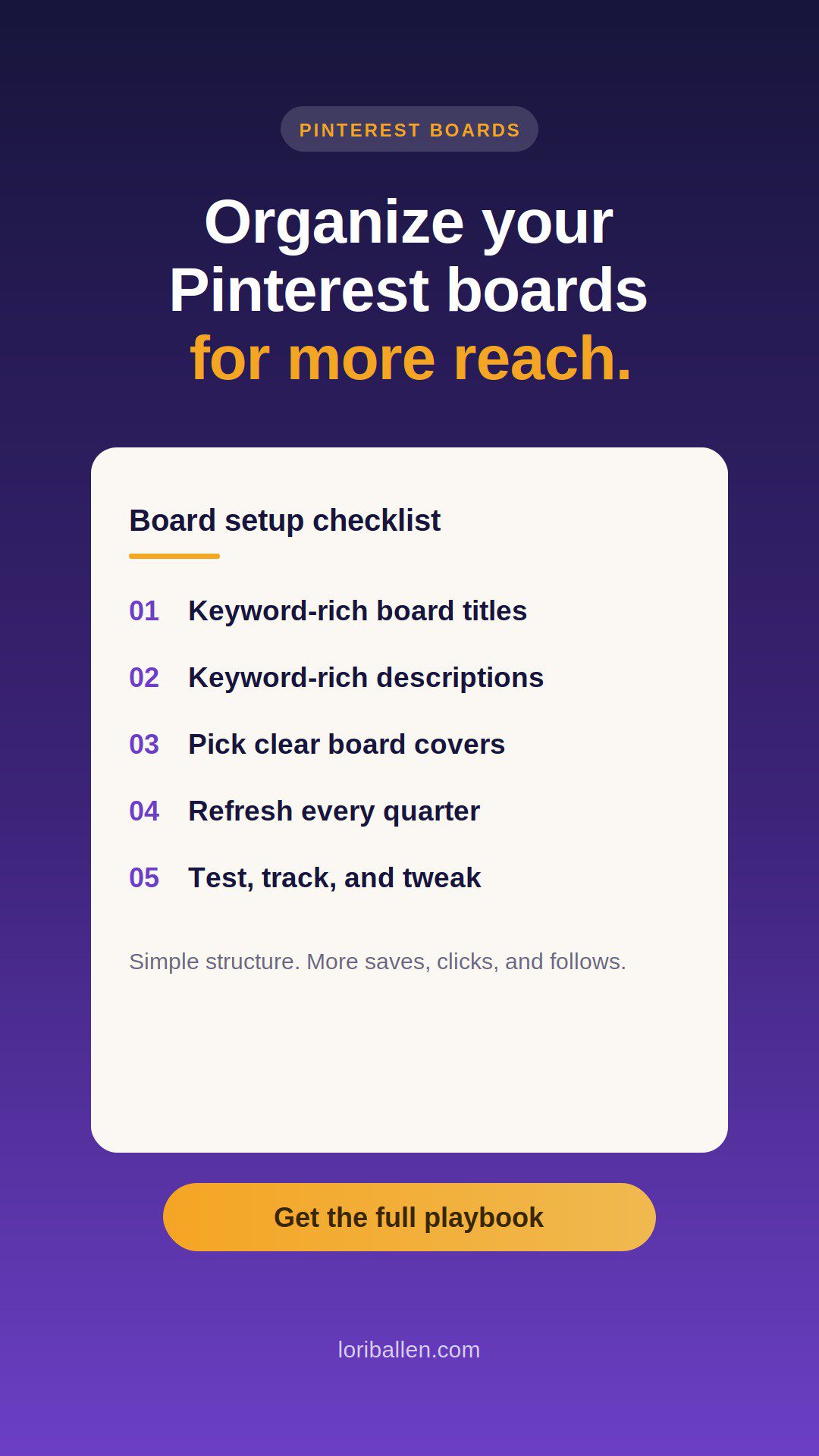 PINTEREST BOARDS

Organize your Pinterest boards for more reach.

Board setup checklist

01 Keyword-rich board titles

02 Keyword-rich descriptions

03 Pick clear board covers

04 Refresh every quarter

05 Test, track, and tweak

Simple structure. More saves, clicks, and follows.

Get the full playbook

loriballen.com