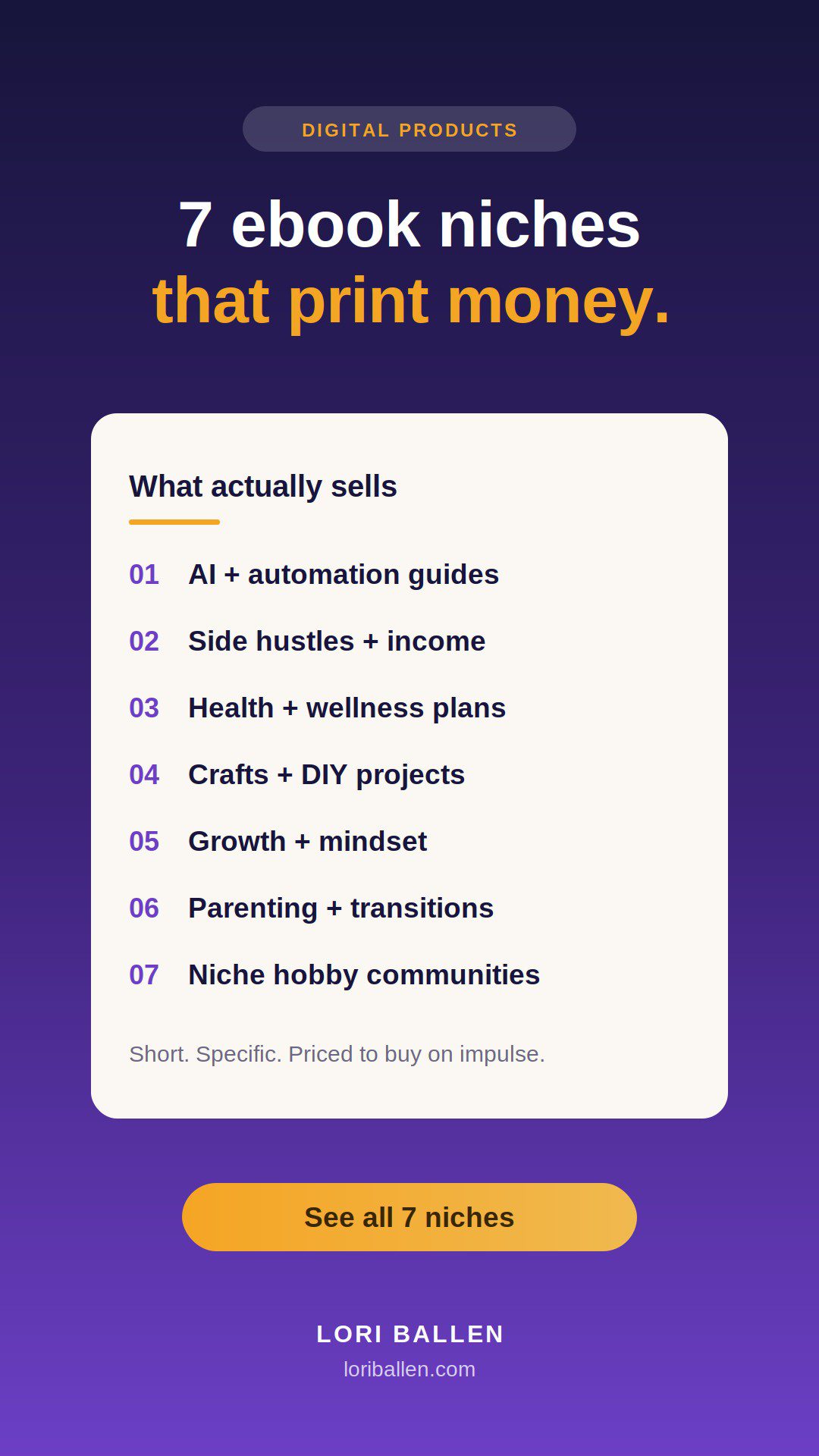 DIGITAL PRODUCTS

7 ebook niches
that print money.

What actually sells

01 AI + automation guides

02 Side hustles + income

03 Health + wellness plans

04 Crafts + DIY projects

05 Growth + mindset

06 Parenting + transitions

07 Niche hobby communities

Short. Specific. Priced to buy on impulse.

See all 7 niches

LORI BALLEN
loriballen.com