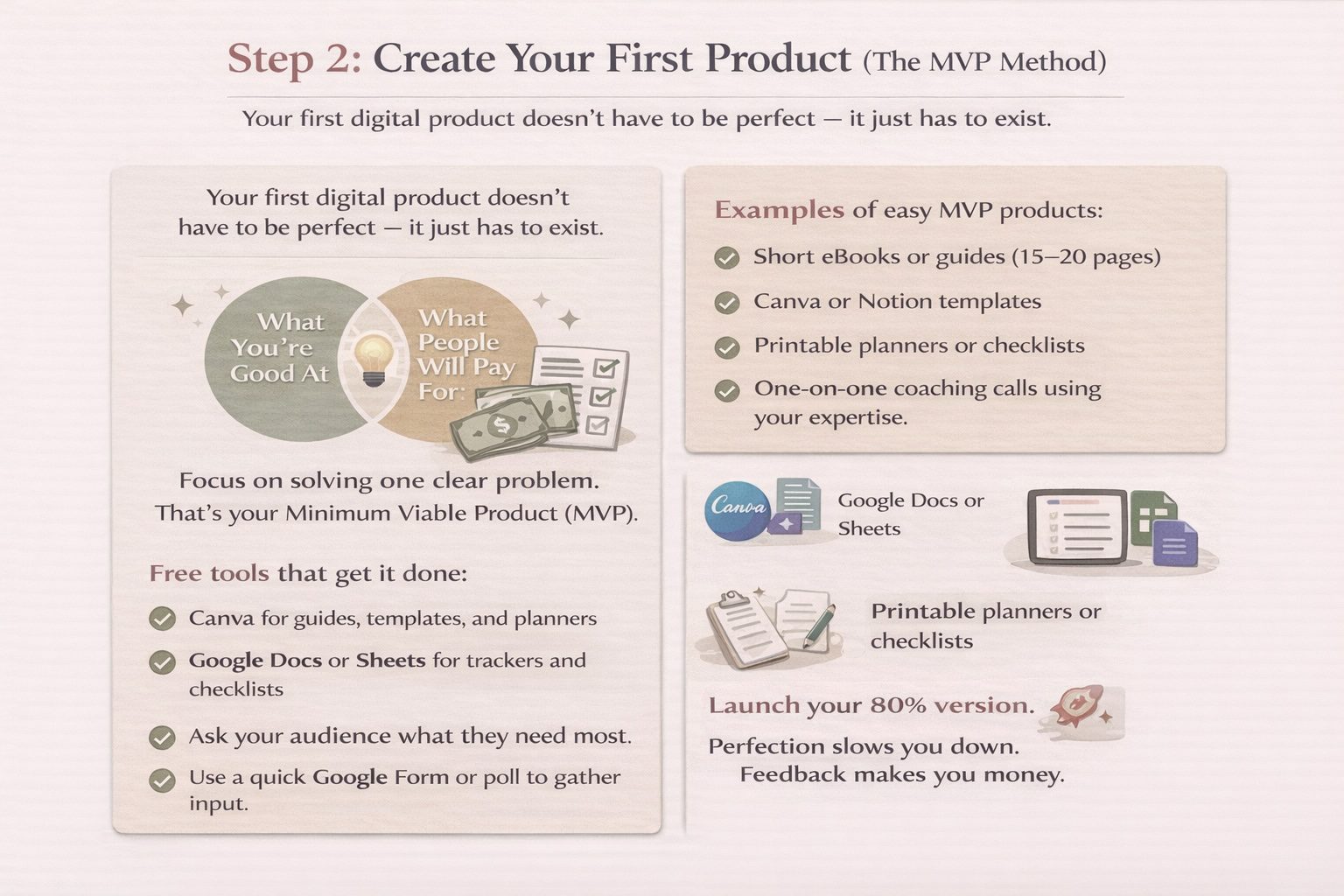 Step 2: Create Your First Product (The MVP Method)

Your first digital product doesn't have to be perfect — it just has to exist.

Your first digital product doesn't have to be perfect — it just has to exist.

What You're Good At

What People Will Pay For:

Focus on solving one clear problem. That's your Minimum Viable Product (MVP).

Free tools that get it done:

Canva for guides, templates, and planners

Google Docs or Sheets for trackers and checklists

Ask your audience what they need most.

Use a quick Google Form or poll to gather input.

Examples of easy MVP products:

Short eBooks or guides (15–20 pages)

Canva or Notion templates

Printable planners or checklists

One-on-one coaching calls using your expertise.

Canva

Google Docs or Sheets

Printable planners or checklists

Launch your 80% version.

Perfection slows you down. Feedback makes you money.